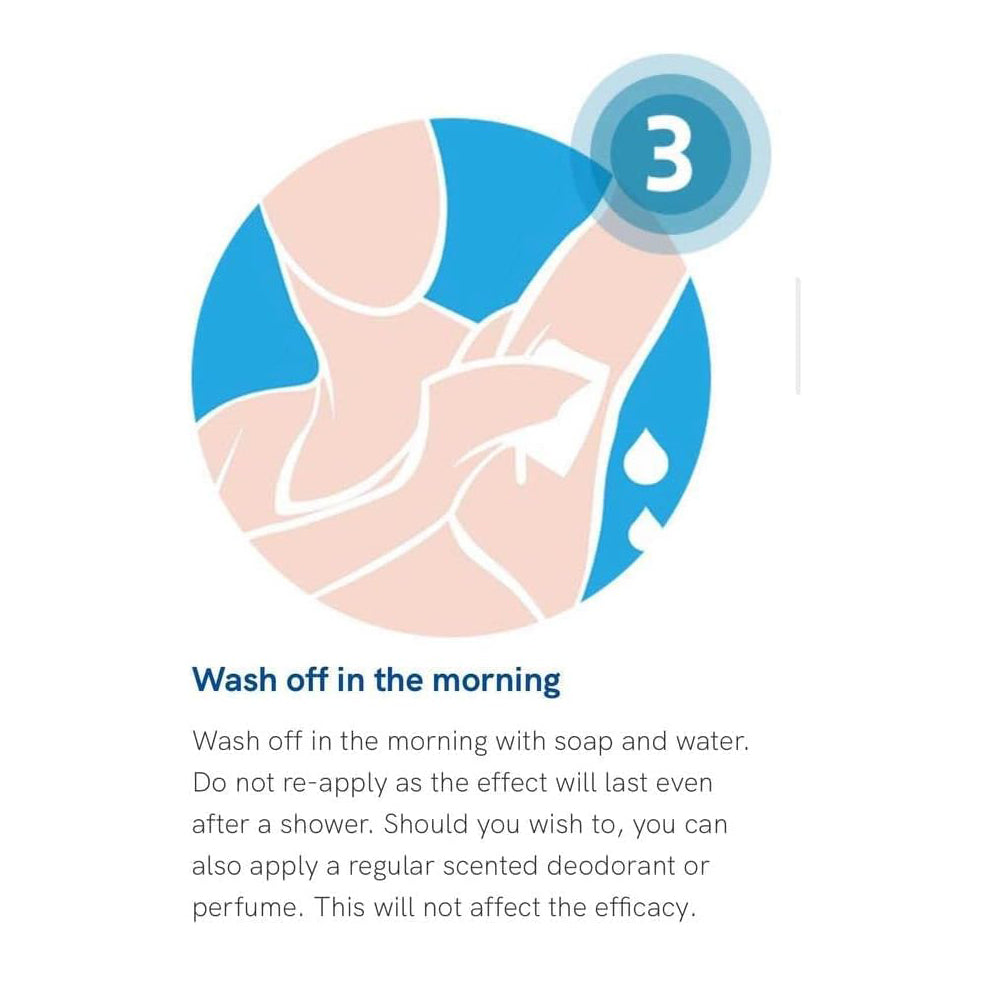 3

Wash off in the morning

Wash off in the morning with soap and water. Do not re-apply as the effect will last even after a shower. Should you wish to, you can also apply a regular scented deodorant or perfume. This will not affect the efficacy.